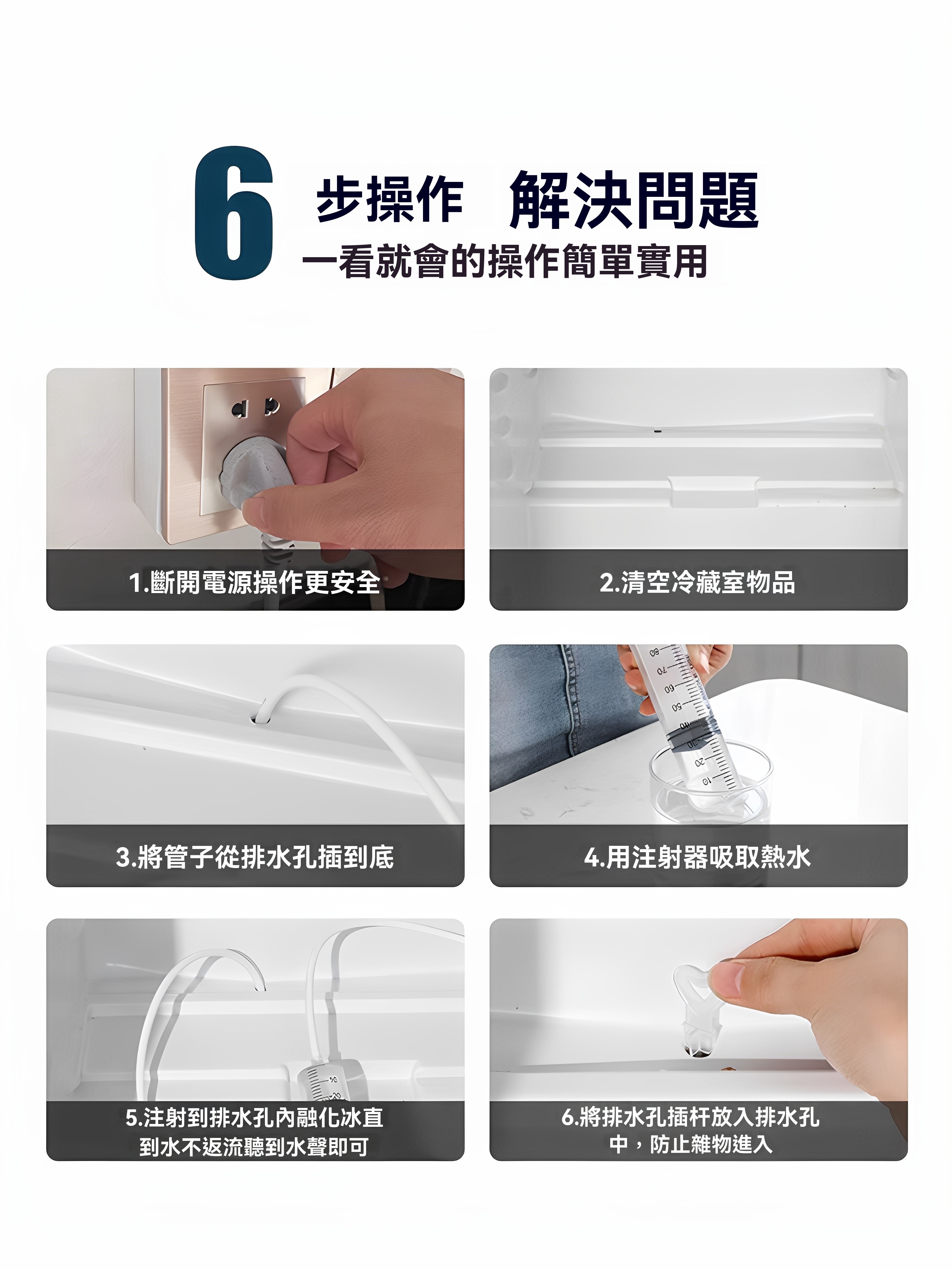 6 步操作 解決問題
一看就會的操作簡單實用

1.斷開電源操作更安全

2.清空冷藏室物品

3.將管子從排水孔插到底

80
70
60
50
40
30
20
10

4.用注射器吸取熱水

5.注射到排水孔內融化冰直到水不返流聽到水聲即可

6.將排水孔插杆放入排水孔中，防止雜物進入